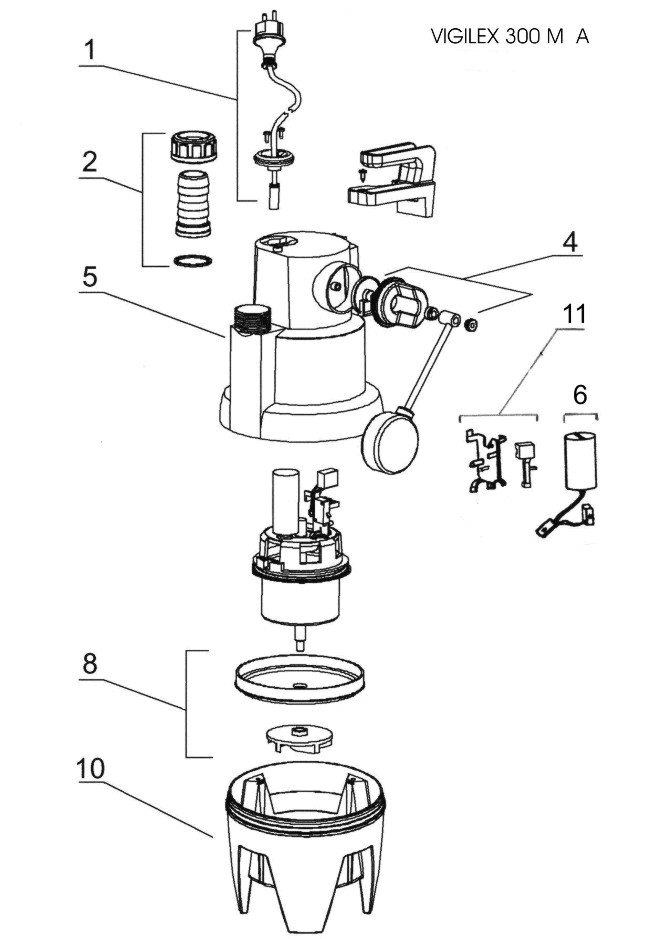 VIGILEX 300 M A

1

2

4

5

11

6

8

10